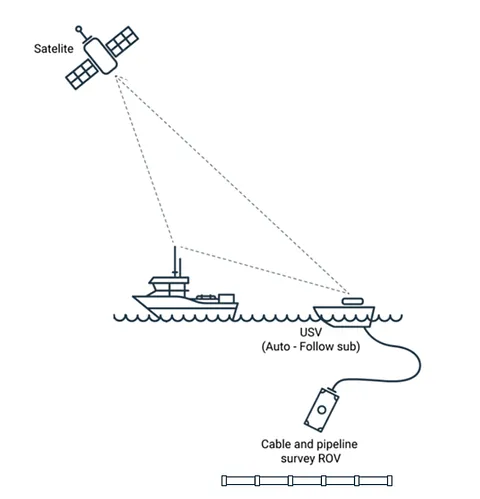 Satelite

USV
(Auto - Follow sub)

Cable and pipeline
survey ROV